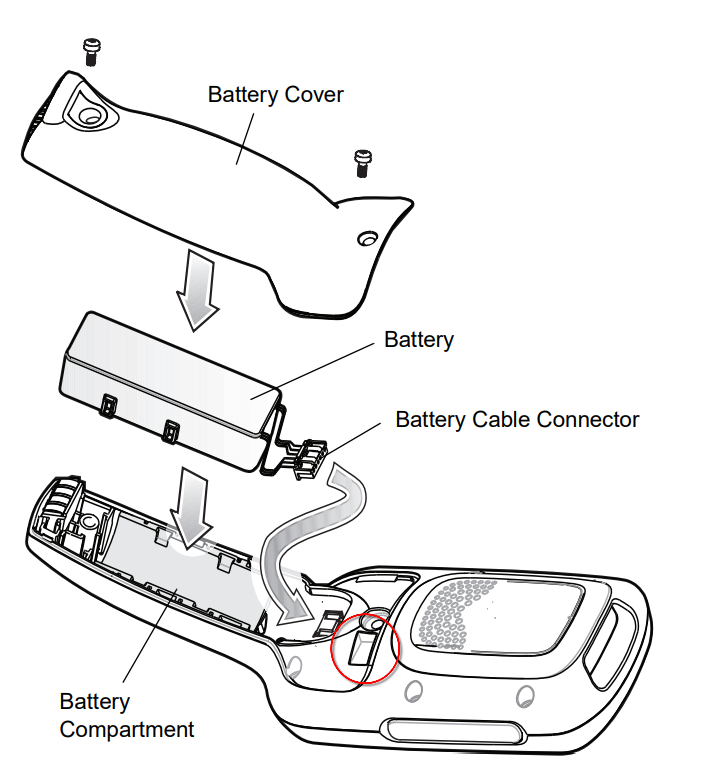 Battery Cover

Battery

Battery Cable Connector

Battery Compartment